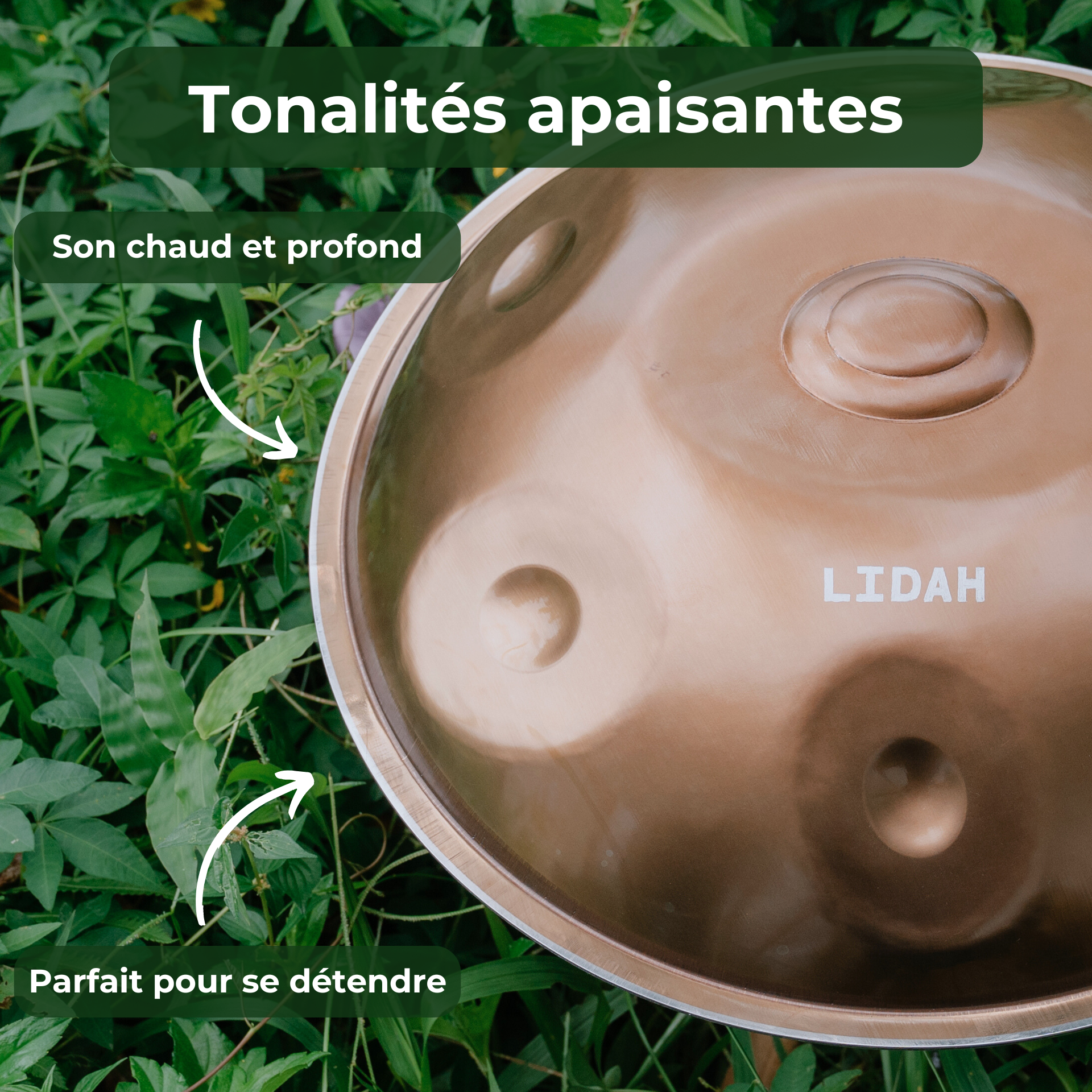 Tonalités apaisantes

Son chaud et profond

LIDAH

Parfait pour se détendre