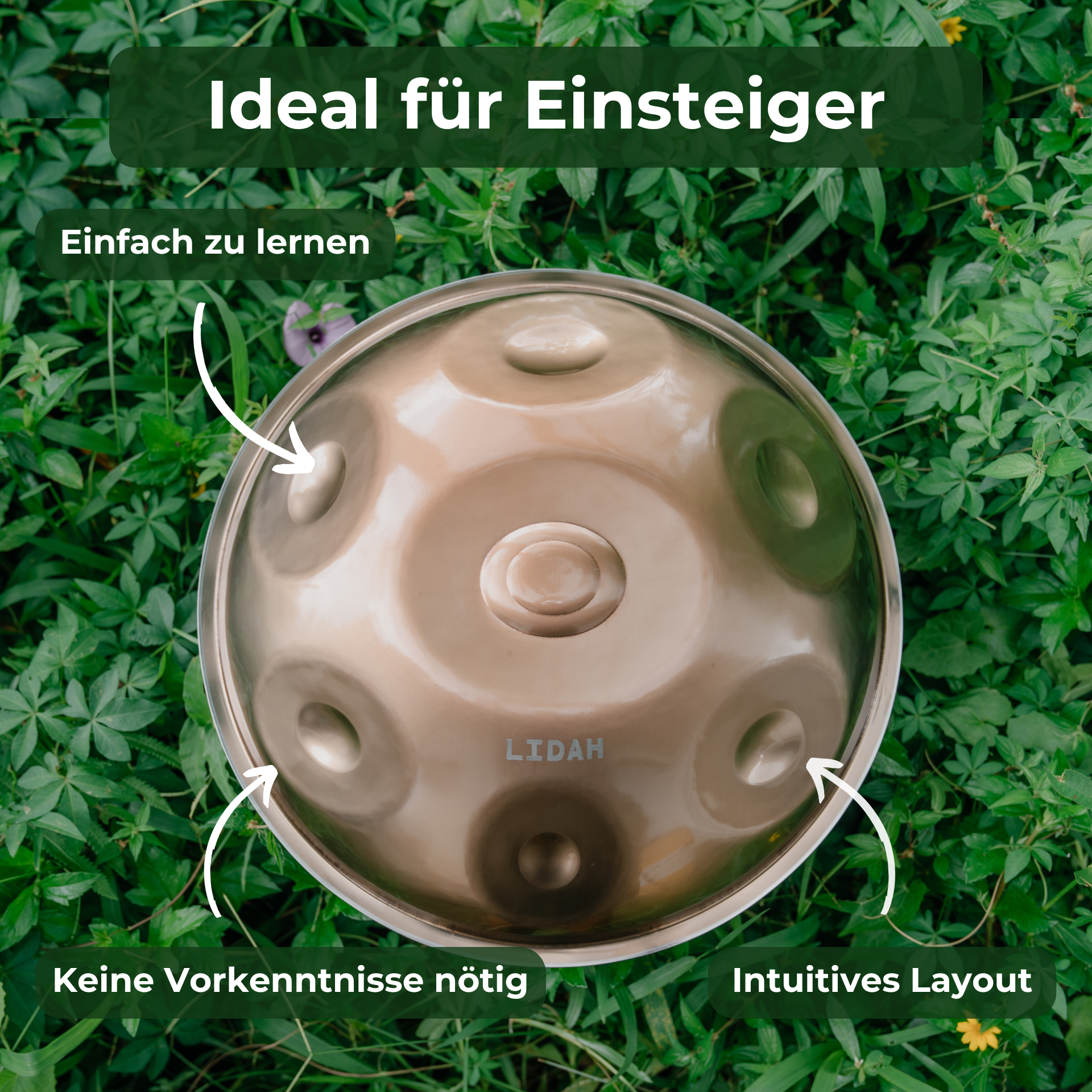 Ideal für Einsteiger

Einfach zu lernen

LIDAH

Keine Vorkenntnisse nötig

Intuitives Layout