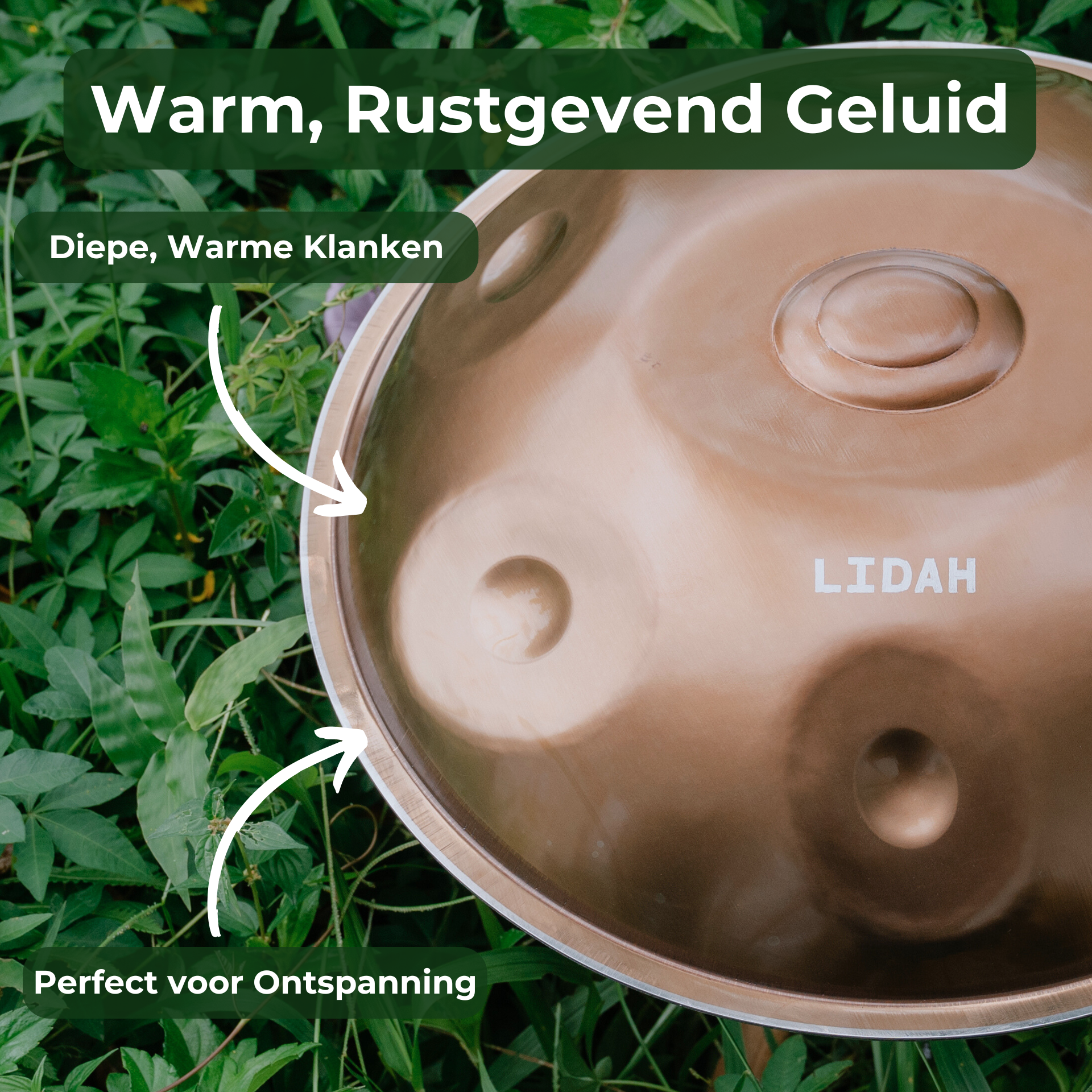 Warm, Rustgevend Geluid

Diepe, Warme Klanken

LIDAH

Perfect voor Ontspanning