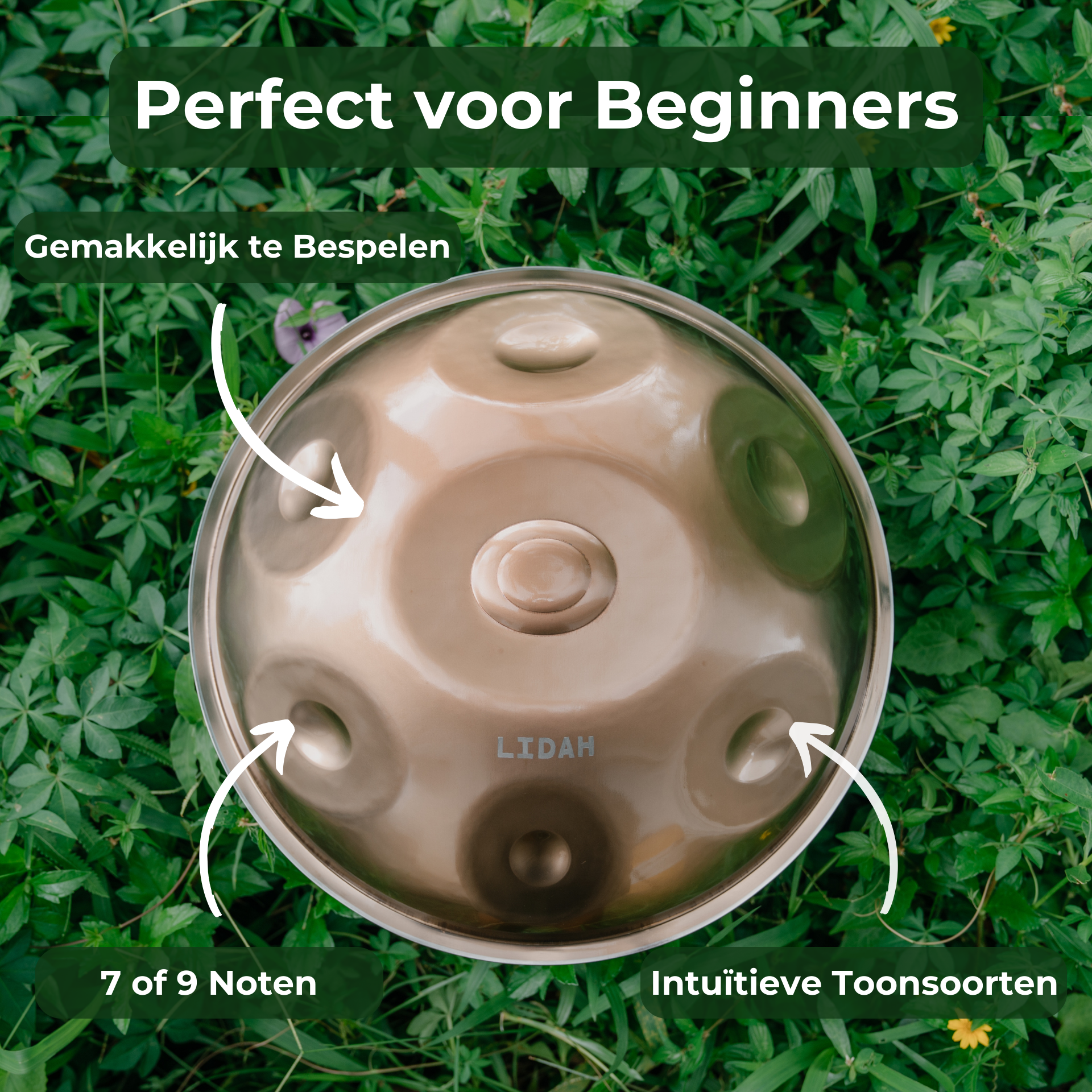 Perfect voor Beginners

Gemakkelijk te Bespelen

LIDAH

7 of 9 Noten

Intuïtieve Toonsoorten